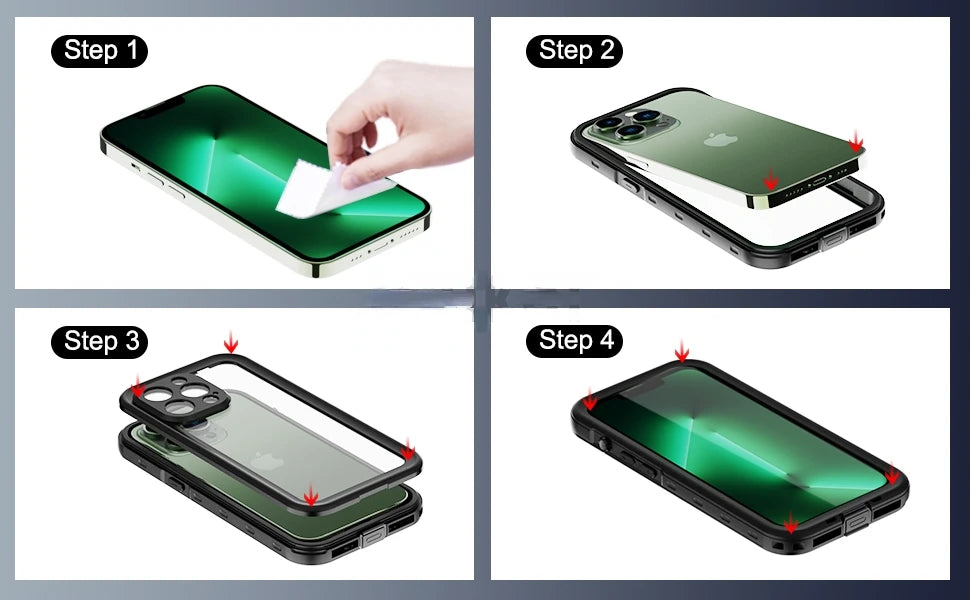 Step 1

Step 2

Step 3

Step 4