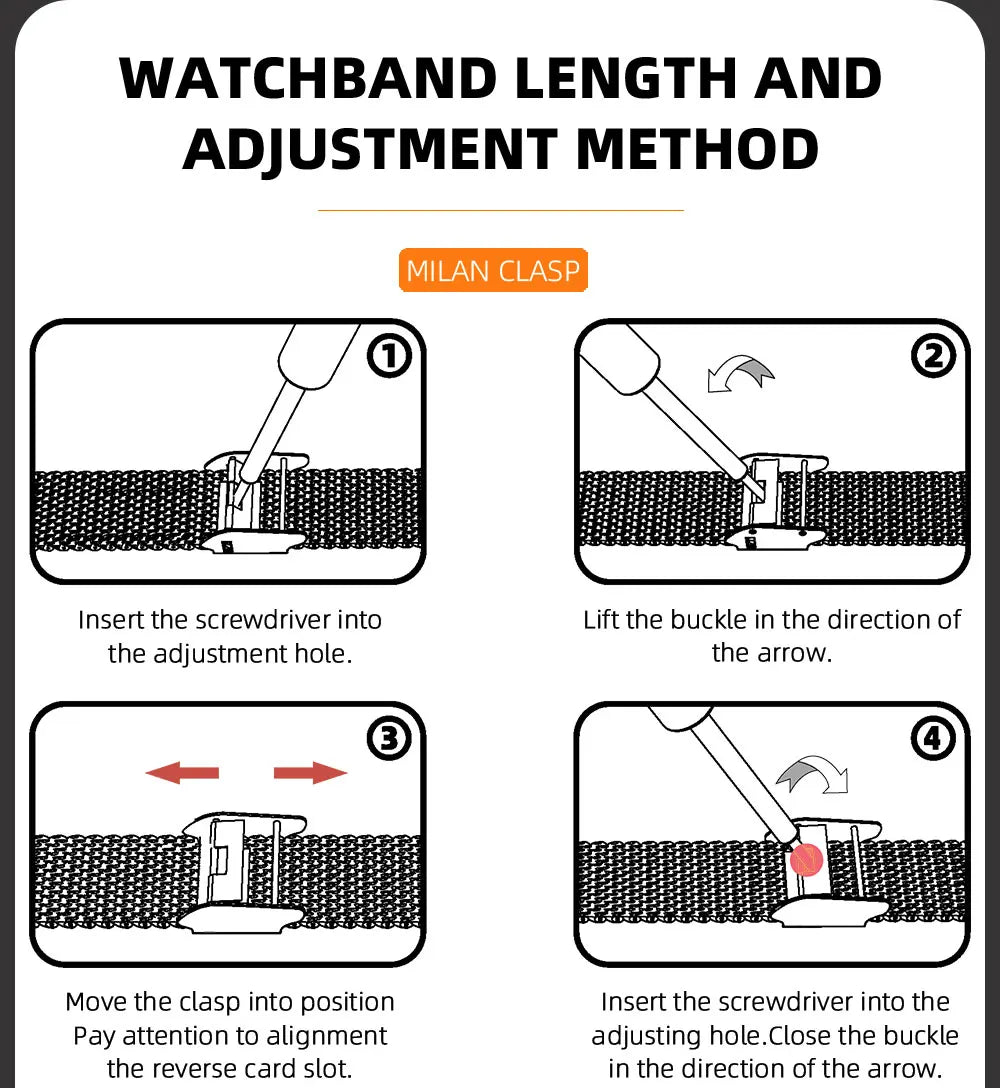 WATCHBAND LENGTH AND ADJUSTMENT METHOD

MILAN CLASP

①

Insert the screwdriver into the adjustment hole.

②

Lift the buckle in the direction of the arrow.

③

Move the clasp into position Pay attention to alignment the reverse card slot.

④

Insert the screwdriver into the adjusting hole.Close the buckle in the direction of the arrow.