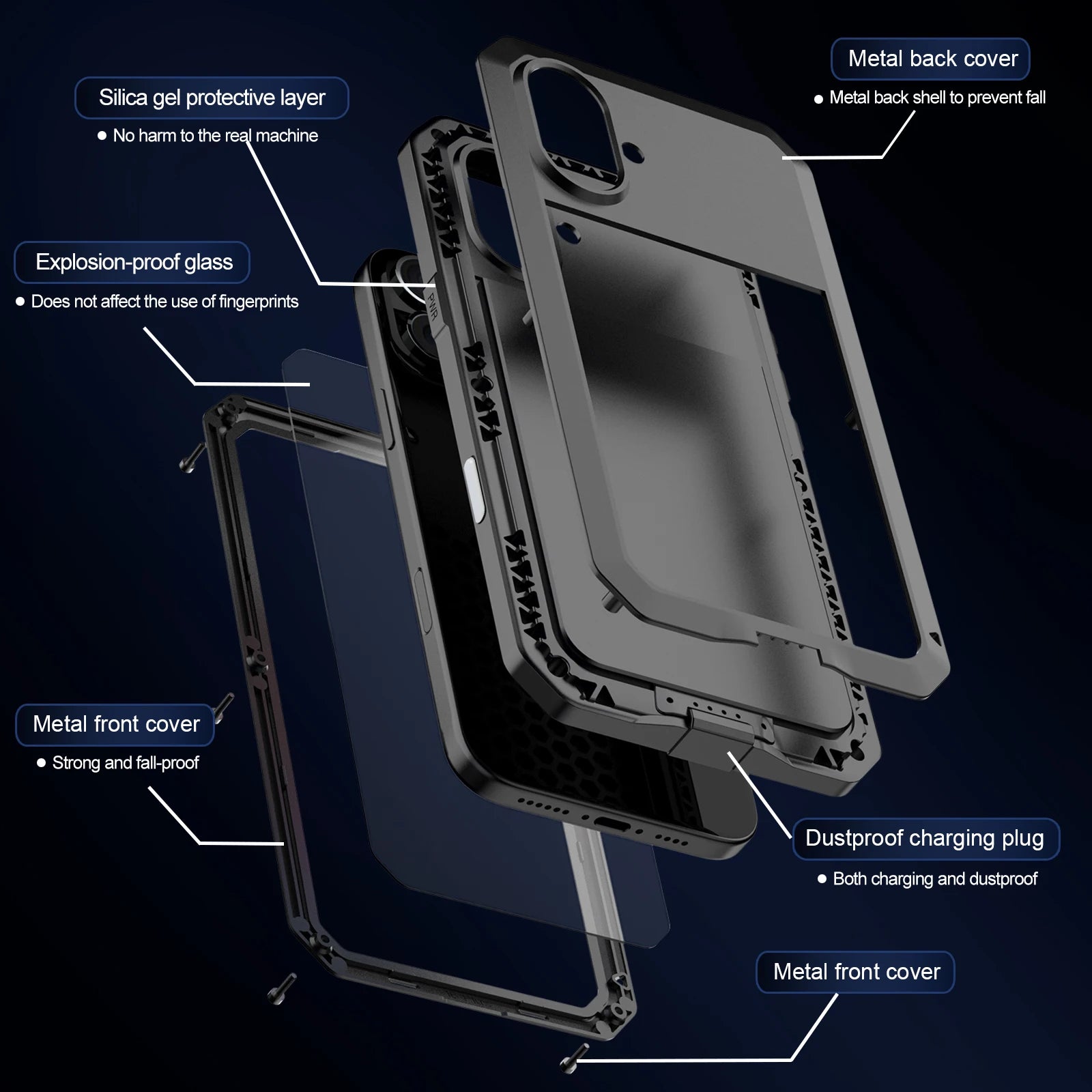 Silica gel protective layer
● No harm to the real machine

Metal back cover
● Metal back shell to prevent fall

Explosion-proof glass
● Does not affect the use of fingerprints

PWR

Metal front cover
● Strong and fall-proof

Dustproof charging plug
● Both charging and dustproof

Metal front cover