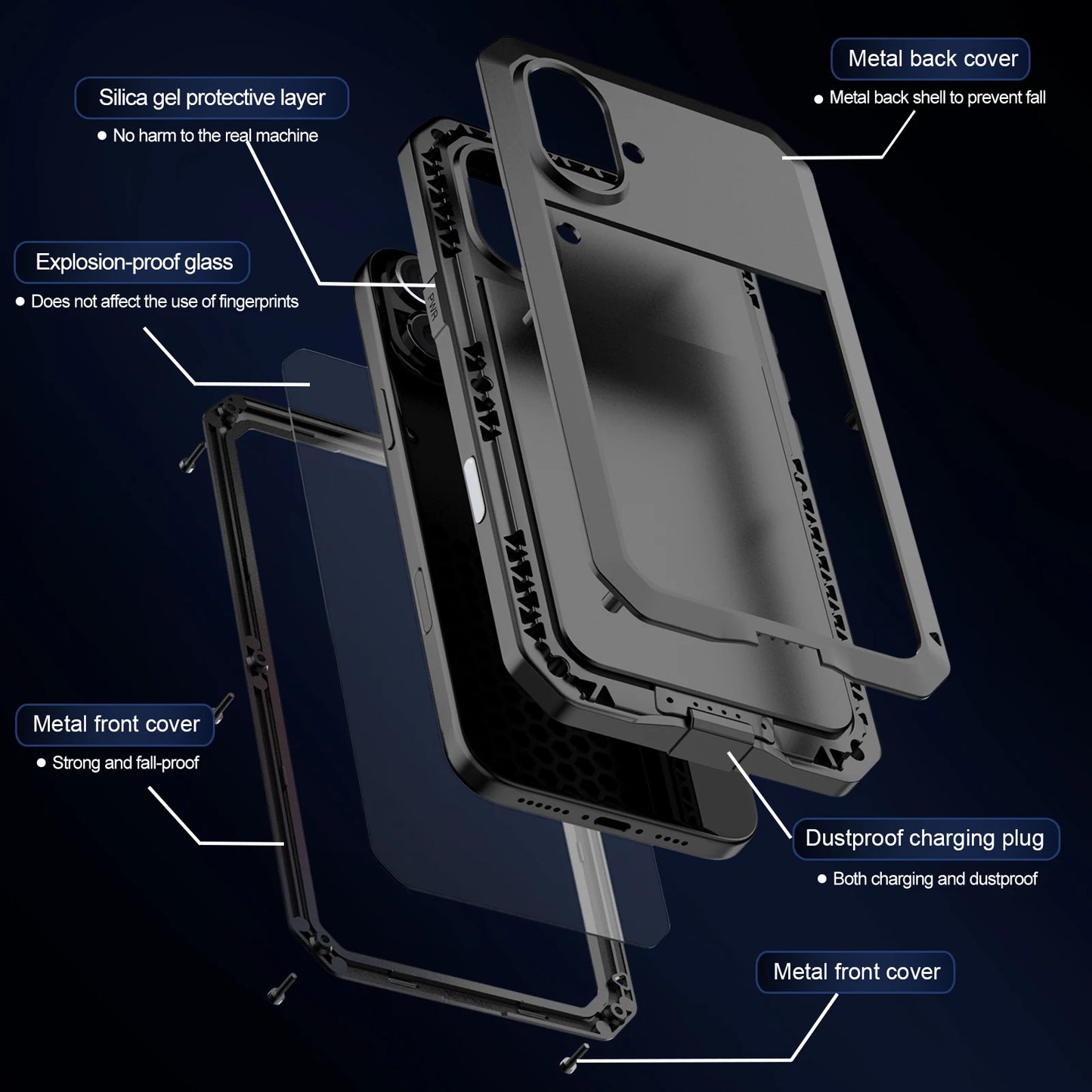 Silica gel protective layer
● No harm to the real machine

Metal back cover
● Metal back shell to prevent fall

Explosion-proof glass
● Does not affect the use of fingerprints

PWR

Metal front cover
● Strong and fall-proof

Dustproof charging plug
● Both charging and dustproof

Metal front cover