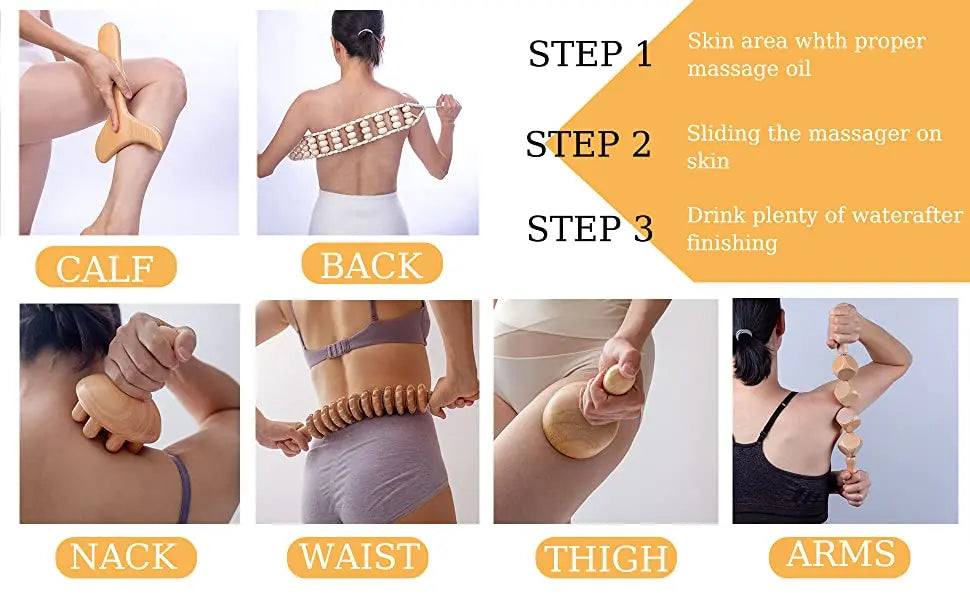 CALF

BACK

STEP 1 Skin area whth proper massage oil

STEP 2 Sliding the massager on skin

STEP 3 Drink plenty of waterafter finishing

NACK

WAIST

THIGH

ARMS