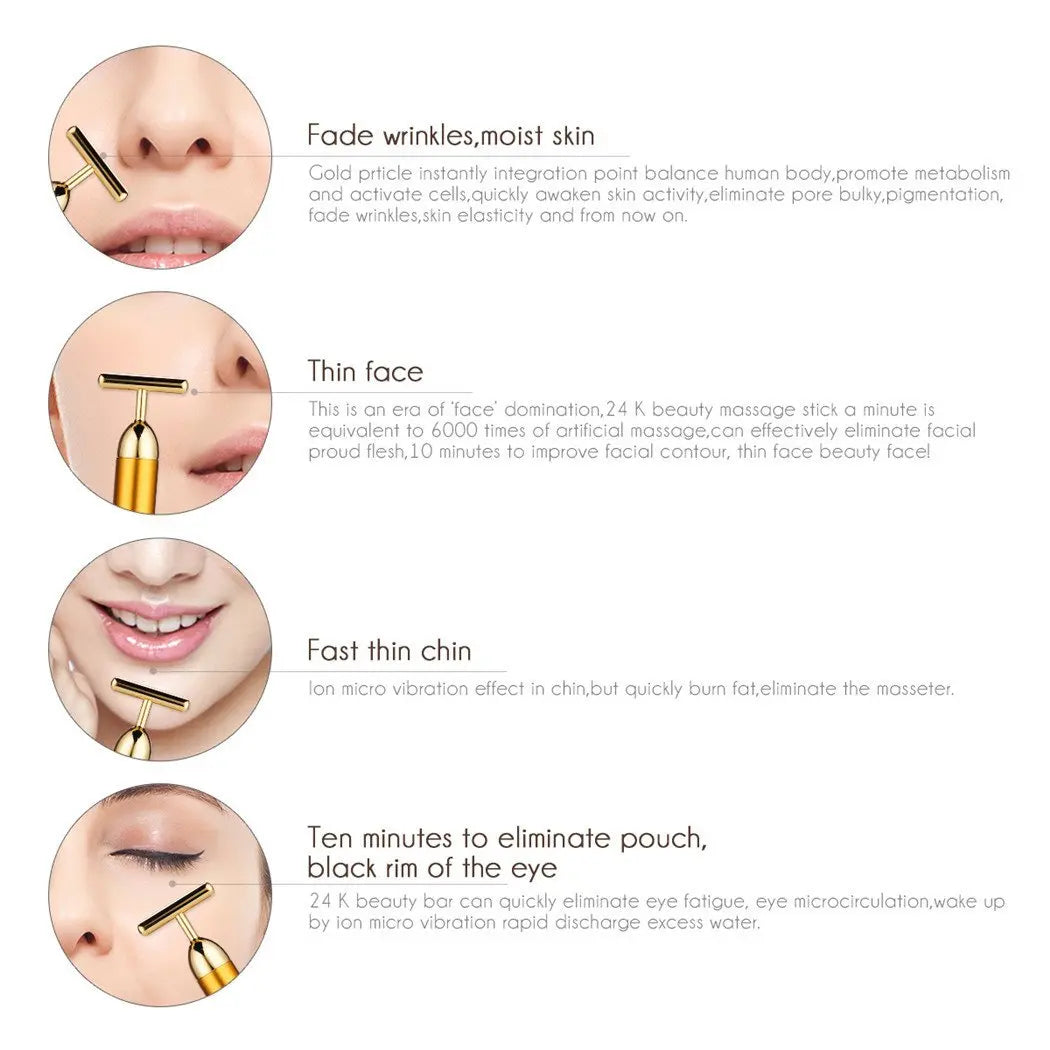 Fade wrinkles,moist skin

Gold prticle instantly integration point balance human body,promote metabolism and activate cells,quickly awaken skin activity,eliminate pore bulky,pigmentation, fade wrinkles,skin elasticity and from now on.

Thin face

This is an era of 'face' domination,24 K beauty massage stick a minute is equivalent to 6000 times of artificial massage,can effectively eliminate facial proud flesh,10 minutes to improve facial contour, thin face beauty face!

Fast thin chin

Ion micro vibration effect in chin,but quickly burn fat,eliminate the masseter.

Ten minutes to eliminate pouch, black rim of the eye

24 K beauty bar can quickly eliminate eye fatigue, eye microcirculation,wake up by ion micro vibration rapid discharge excess water.